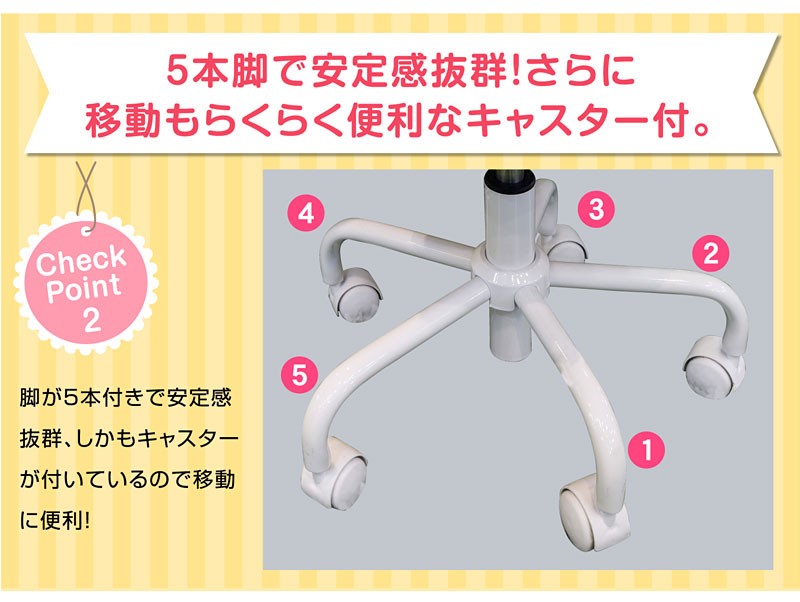 5本脚で安定感抜群!さらに
移動もらくらく便利なキャスター付。

Check Point 2

脚が5本付きで安定感抜群、しかもキャスターが付いているので移動に便利!

4

3

2

5

1