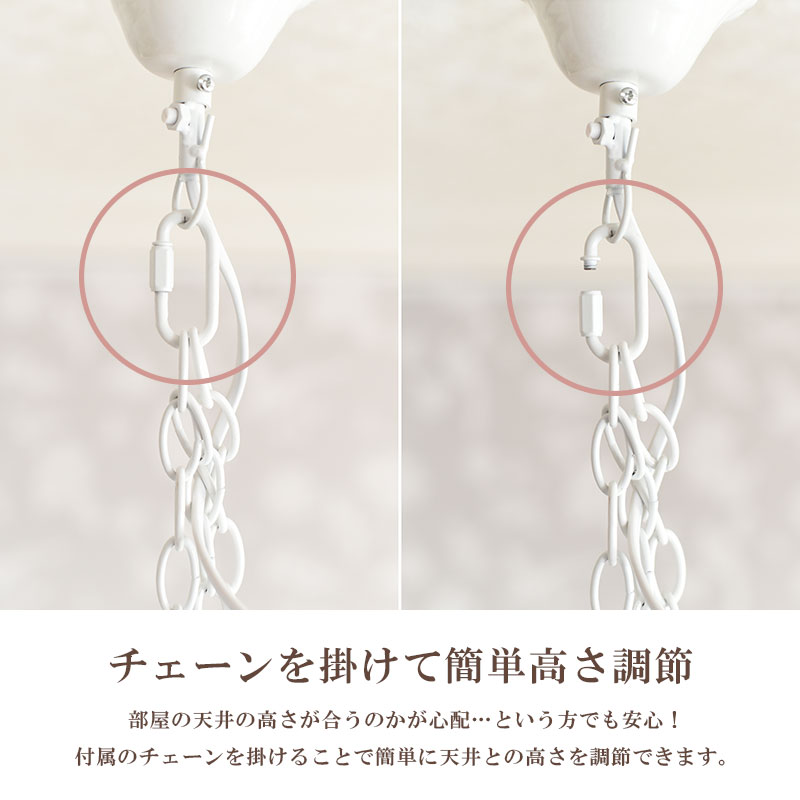 チェーンを掛けて簡単高さ調節

部屋の天井の高さが合うのかが心配…という方でも安心！
付属のチェーンを掛けることで簡単に天井との高さを調節できます。