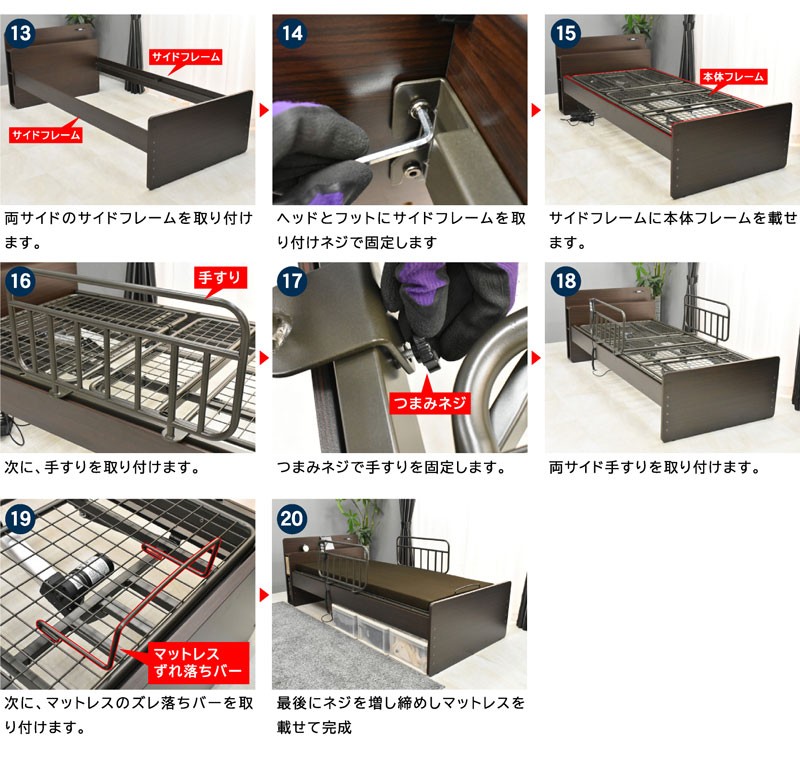 13

サイドフレーム

サイドフレーム

両サイドのサイドフレームを取り付けます。

14

ヘッドとフットにサイドフレームを取り付けネジで固定します

15

本体フレーム

サイドフレームに本体フレームを載せます。

16

手すり

次に、手すりを取り付けます。

17

つまみネジ

つまみネジで手すりを固定します。

18

両サイド手すりを取り付けます。

19

マットレス
ずれ落ちバー

次に、マットレスのズレ落ちバーを取り付けます。

20

最後にネジを増し締めしマットレスを載せて完成