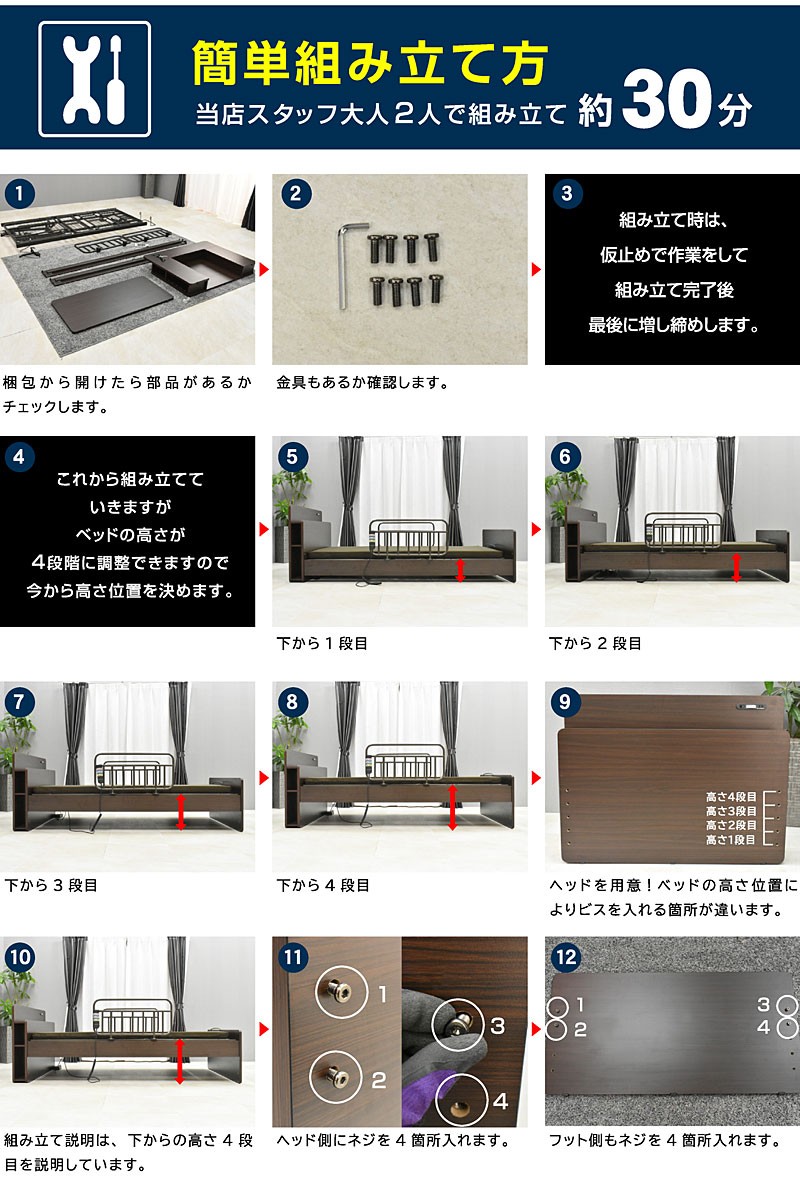 簡単組み立て方
当店スタッフ大人２人で組み立て 約30分

1
梱包から開けたら部品があるかチェックします。

2
金具もあるか確認します。

3
組み立て時は、仮止めで作業をして組み立て完了後最後に増し締めします。

4
これから組み立てていきますがベッドの高さが４段階に調整できますので今から高さ位置を決めます。

5
下から１段目

6
下から２段目

7
下から３段目

8
下から４段目

9
高さ4段目
高さ3段目
高さ2段目
高さ1段目
ヘッドを用意！ベッドの高さ位置によりビスを入れる箇所が違います。

10
組み立て説明は、下からの高さ４段目を説明しています。

11
1
2
3
4
ヘッド側にネジを４箇所入れます。

12
1
2
3
4
フット側もネジを４箇所入れます。