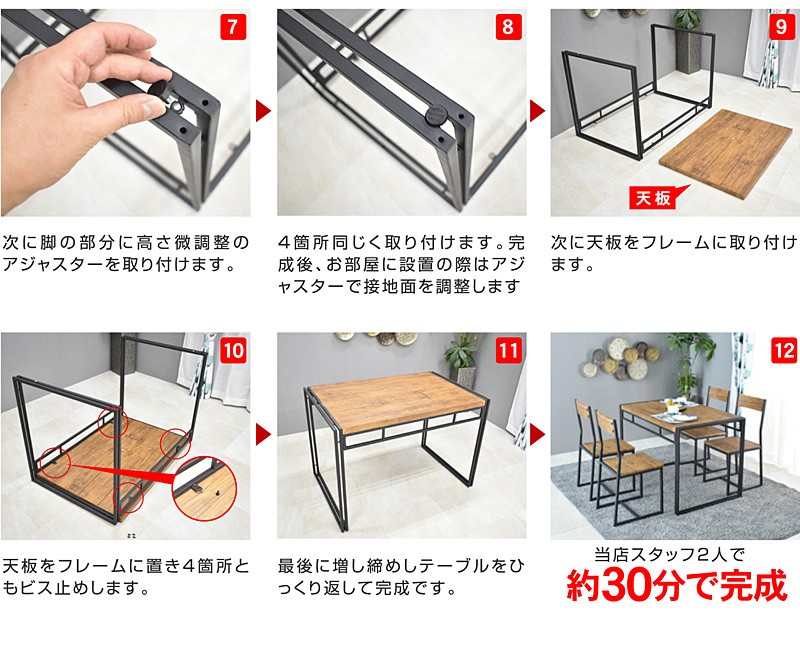 7

次に脚の部分に高さ微調整のアジャスターを取り付けます。

8

４箇所同じく取り付けます。完成後、お部屋に設置の際はアジャスターで接地面を調整します

9

天板

次に天板をフレームに取り付けます。

10

天板をフレームに置き４箇所ともビス止めします。

11

最後に増し締めしテーブルをひっくり返して完成です。

12

当店スタッフ２人で
約30分で完成