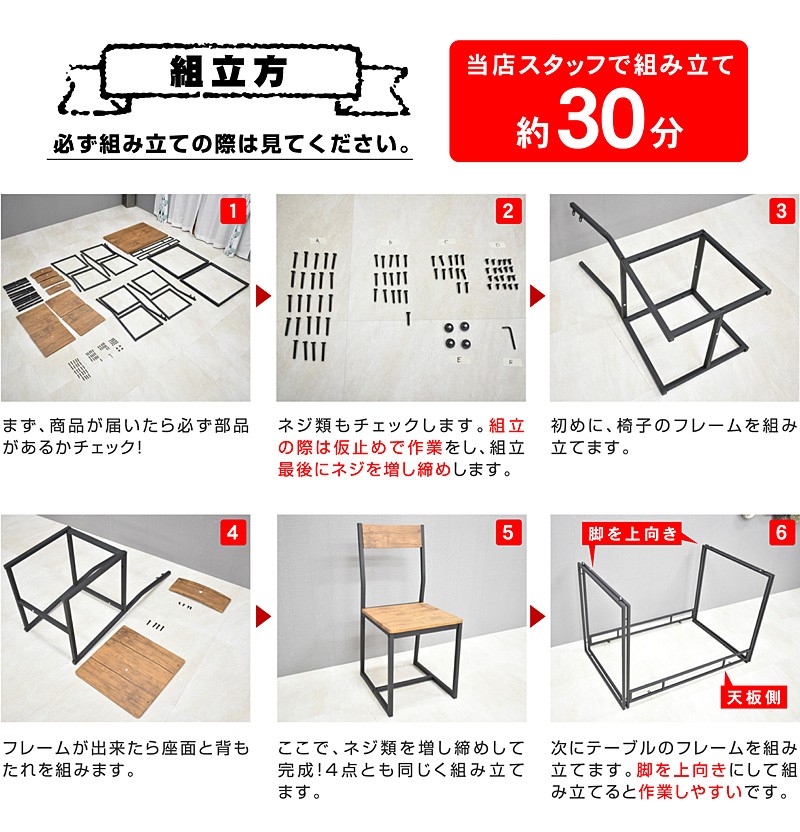 組立方

必ず組み立ての際は見てください。

当店スタッフで組み立て
約30分

1

まず、商品が届いたら必ず部品があるかチェック!

2

A B C D E F

ネジ類もチェックします。組立の際は仮止めで作業をし、組立最後にネジを増し締めします。

3

初めに、椅子のフレームを組み立てます。

4

フレームが出来たら座面と背もたれを組みます。

5

ここで、ネジ類を増し締めして完成!4点とも同じく組み立てます。

6

脚を上向き

天板側

次にテーブルのフレームを組み立てます。脚を上向きにして組み立てると作業しやすいです。